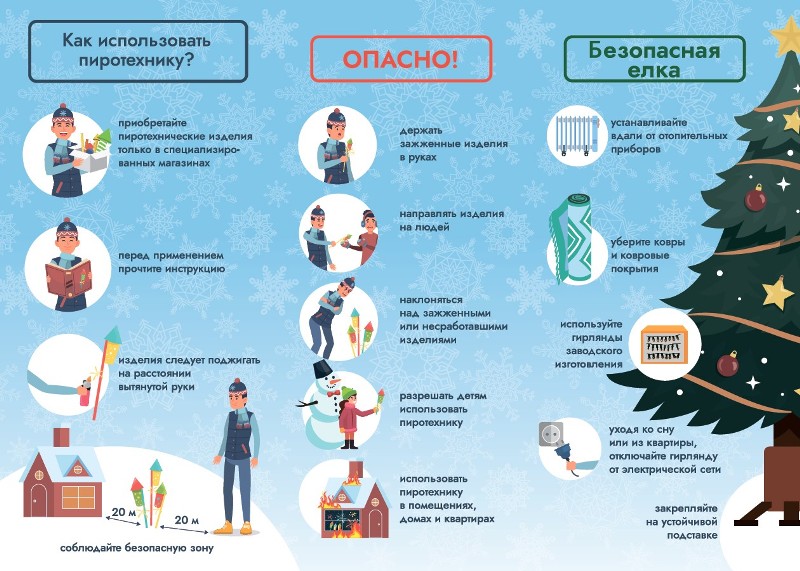 Как использовать пиротехнику?

приобретайте пиротехнические изделия только в специализированных магазинах

перед применением прочтите инструкцию

изделия следует поджигать на расстоянии вытянутой руки

20 м

20 м

соблюдайте безопасную зону

ОПАСНО!

держать зажженные изделия в руках

направлять изделия на людей

наклоняться над зажженными или несработавшими изделиями

разрешать детям использовать пиротехнику

использовать пиротехнику в помещениях, домах и квартирах

Безопасная елка

устанавливайте вдали от отопительных приборов

уберите ковры и ковровые покрытия

используйте гирлянды заводского изготовления

уходя ко сну или из квартиры, отключайте гирлянду от электрической сети

закрепляйте на устойчивой подставке